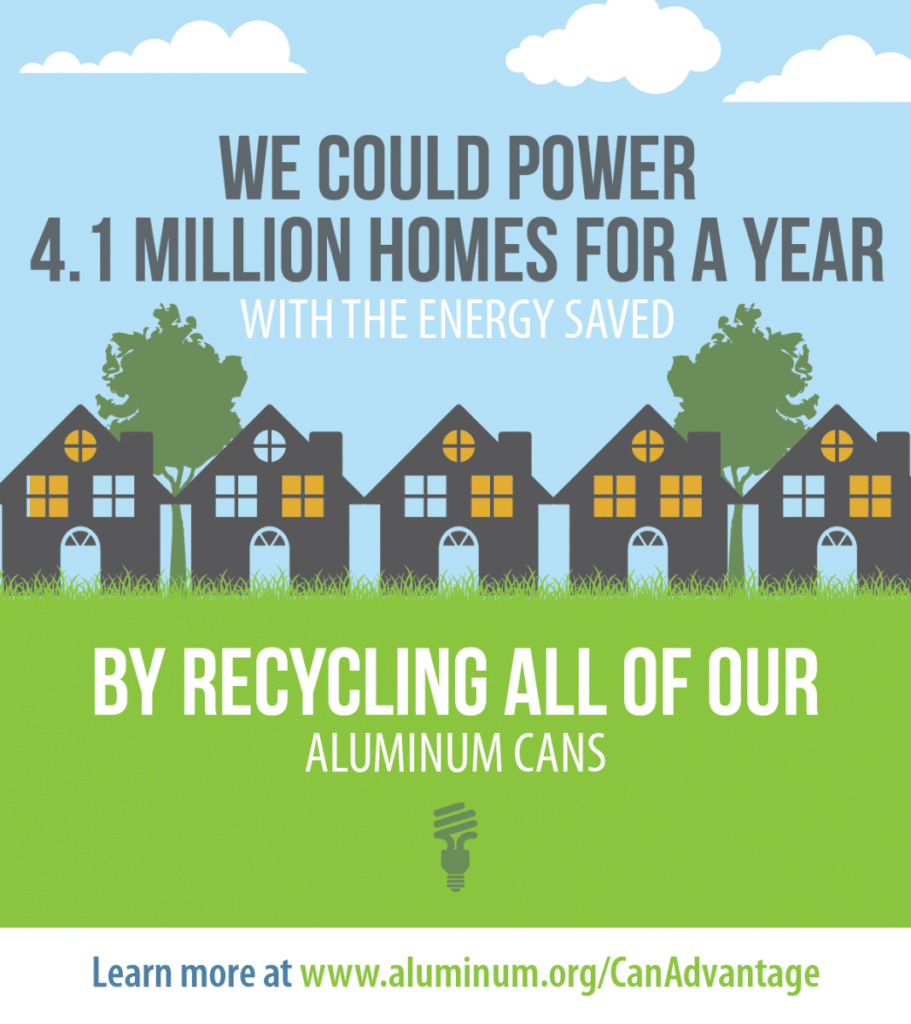 WE COULD POWER
4.1 MILLION HOMES FOR A YEAR
WITH THE ENERGY SAVED

BY RECYCLING ALL OF OUR
ALUMINUM CANS

Learn more at www.aluminum.org/CanAdvantage